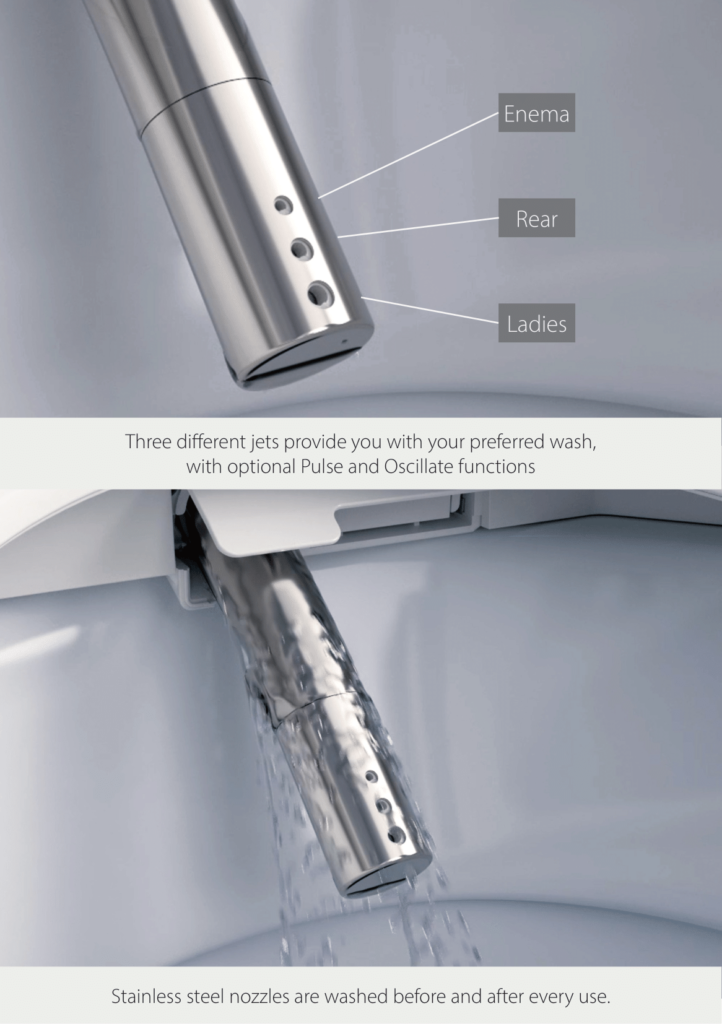 Enema

Rear

Ladies

Three different jets provide you with your preferred wash, with optional Pulse and Oscillate functions

Stainless steel nozzles are washed before and after every use.